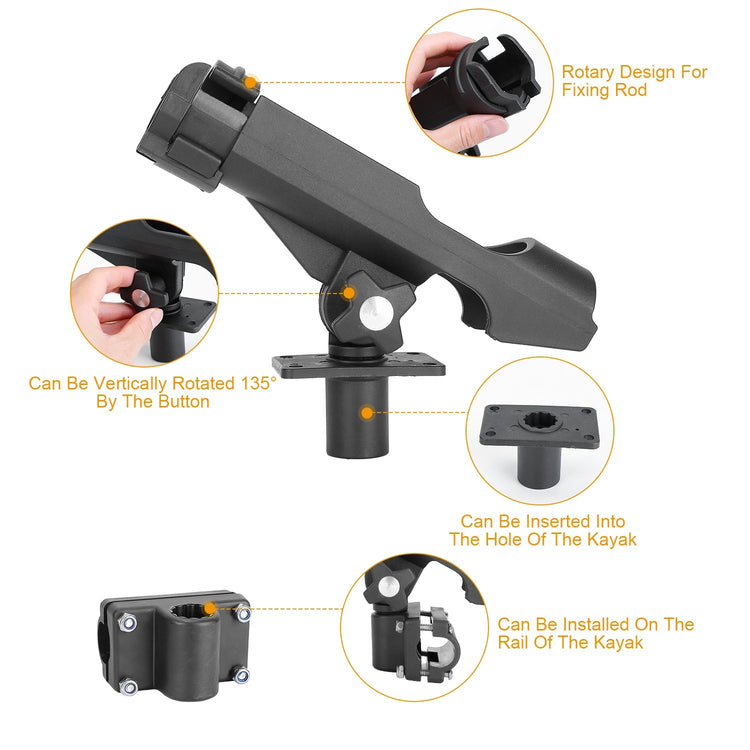 Rotary Design For Fixing Rod

Can Be Vertically Rotated 135° By The Button

Can Be Inserted Into The Hole Of The Kayak

Can Be Installed On The Rail Of The Kayak