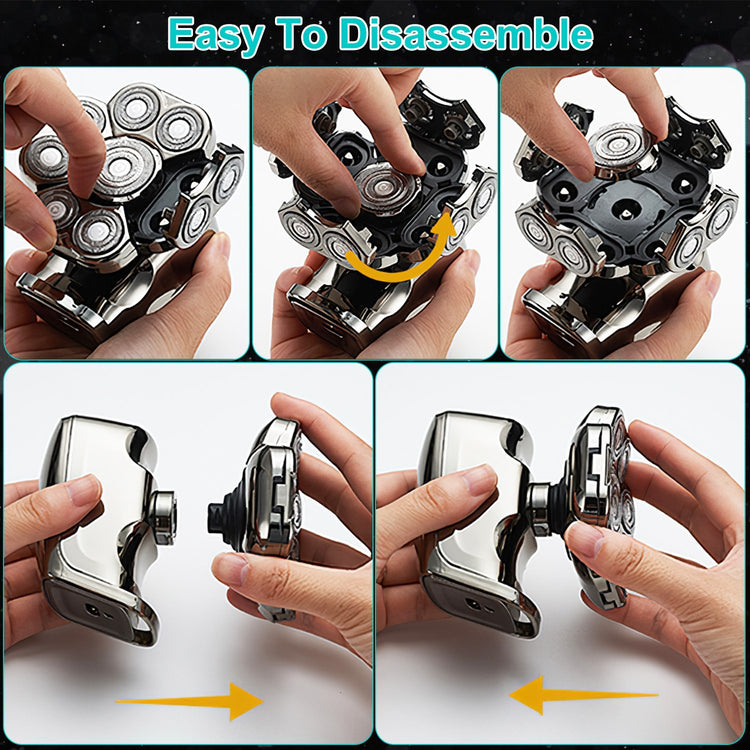 Easy To Disassemble