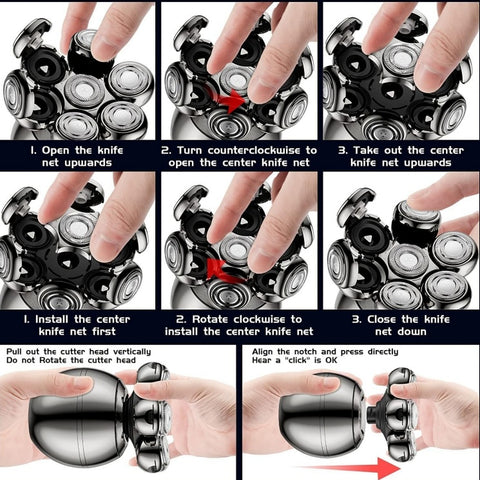 1. Open the knife net upwards

2. Turn counterclockwise to open the center knife net

3. Take out the center knife net upwards

1. Install the center knife net first

2. Rotate clockwise to install the center knife net

3. Close the knife net down

Pull out the cutter head vertically
Do not Rotate the cutter head

Align the notch and press directly
Hear a "click" is OK